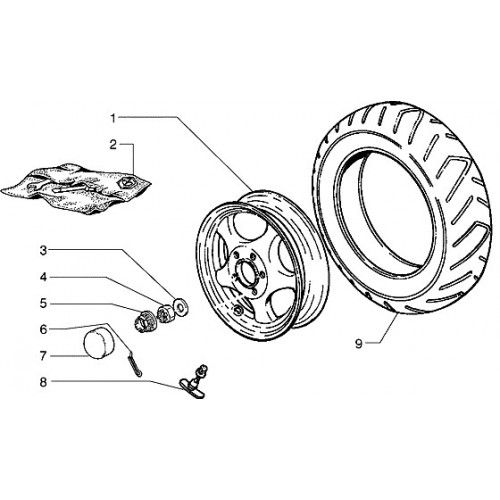 1
2
3
4
5
6
7
8
9